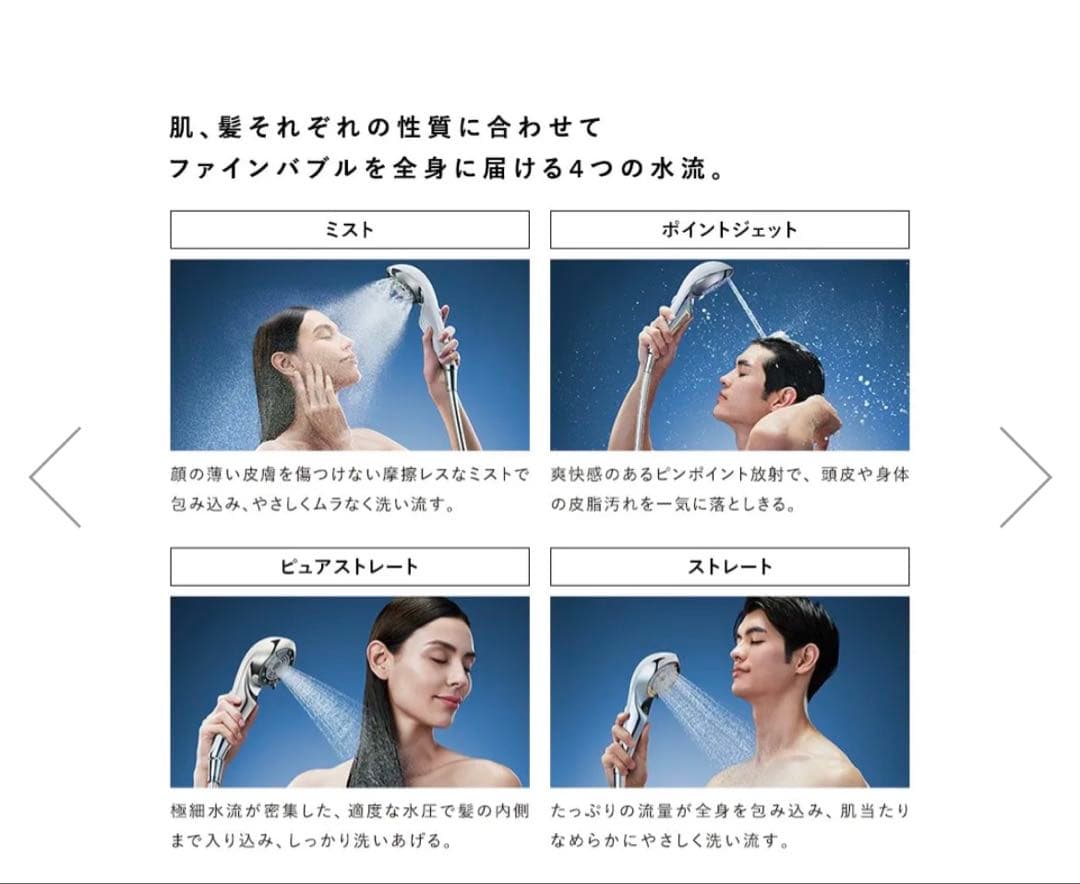 肌、髪それぞれの性質に合わせて
ファインバブルを全身に届ける4つの水流。

ミスト

顔の薄い皮膚を傷つけない摩擦レスなミストで包み込み、やさしくムラなく洗い流す。

ポイントジェット

爽快感のあるピンポイント放射で、頭皮や身体の皮脂汚れを一気に落としきる。

ピュアストレート

極細水流が密集した、適度な水圧で髪の内側まで入り込み、しっかり洗いあげる。

ストレート

たっぷりの流量が全身を包み込み、肌当たりなめらかにやさしく洗い流す。